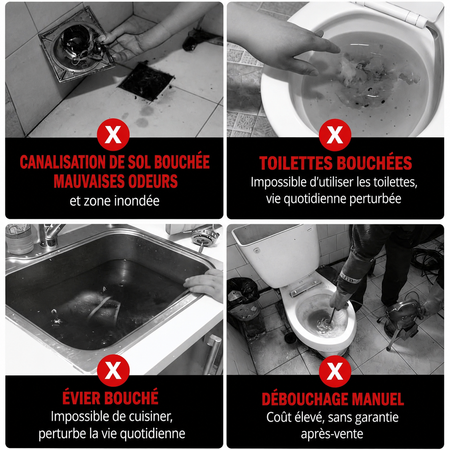 X

CANALISATION DE SOL BOUCHÉE
MAUVAISES ODEURS
et zone inondée

X

TOILETTES BOUCHÉES
Impossible d'utiliser les toilettes, vie quotidienne perturbée

X

ÉVIER BOUCHÉ
Impossible de cuisiner, perturbe la vie quotidienne

X

DÉBOUCHAGE MANUEL
Coût élevé, sans garantie après-vente